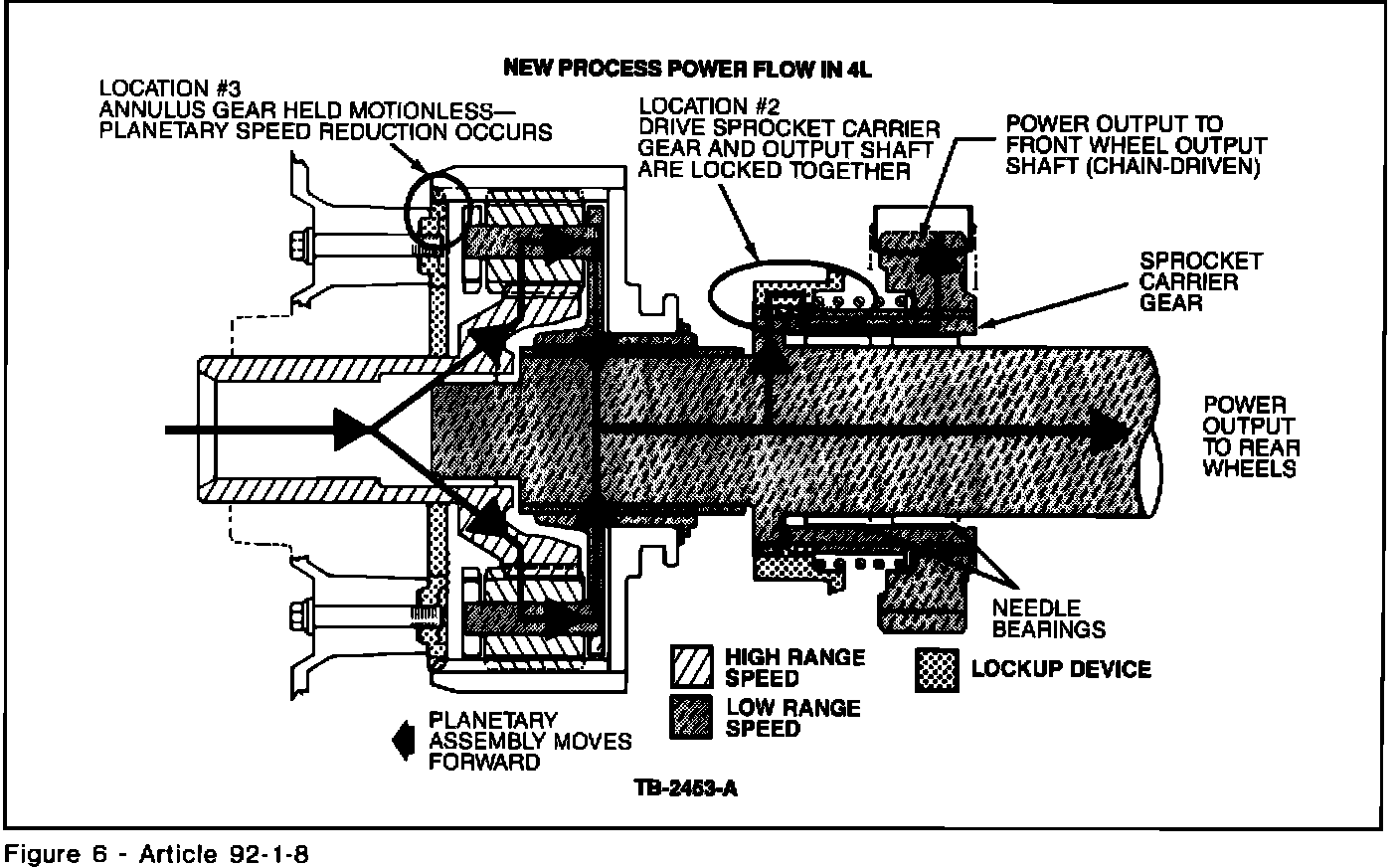 NEW PROCESS POWER FLOW IN 4L

LOCATION #3
ANNULUS GEAR HELD MOTIONLESS—
PLANETARY SPEED REDUCTION OCCURS

LOCATION #2
DRIVE SPROCKET CARRIER
GEAR AND OUTPUT SHAFT
ARE LOCKED TOGETHER

POWER OUTPUT TO
FRONT WHEEL OUTPUT
SHAFT (CHAIN-DRIVEN)

SPROCKET
CARRIER
GEAR

POWER
OUTPUT
TO REAR
WHEELS

NEEDLE
BEARINGS

HIGH RANGE
SPEED

LOW RANGE
SPEED

LOCKUP DEVICE

PLANETARY
ASSEMBLY MOVES
FORWARD

TB-2453-A

Figure 6 - Article 92-1-8