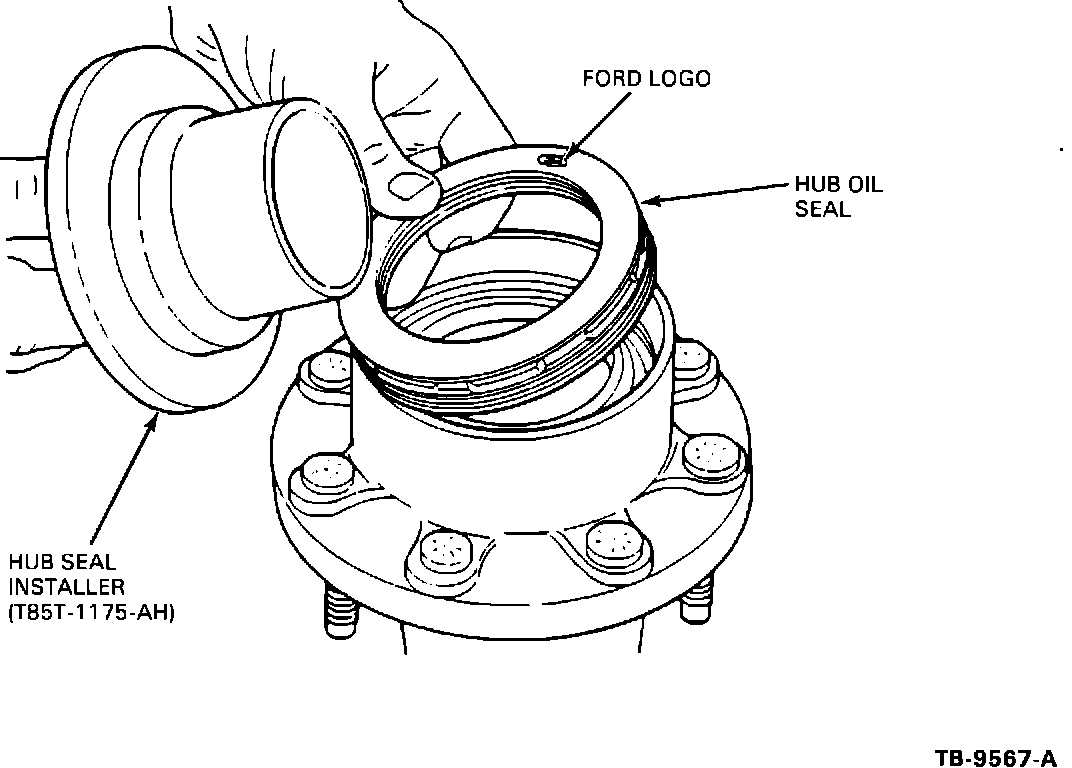 FORD LOGO

HUB OIL SEAL

HUB SEAL INSTALLER (T85T-1175-AH)

TB-9567-A