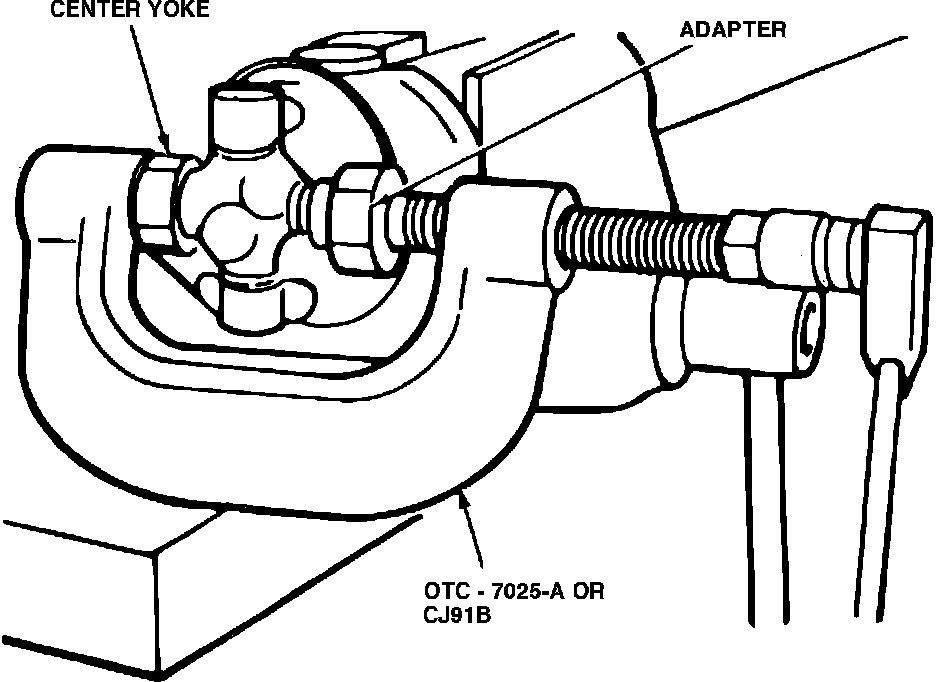 CENTER YOKE

ADAPTER

OTC - 7025-A OR CJ91B