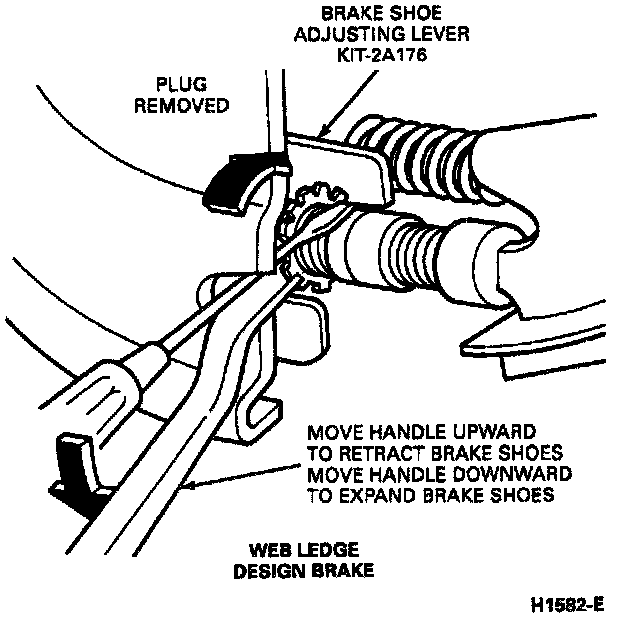 BRAKE SHOE ADJUSTING LEVER KIT-2A176

PLUG REMOVED

MOVE HANDLE UPWARD TO RETRACT BRAKE SHOES MOVE HANDLE DOWNWARD TO EXPAND BRAKE SHOES

WEB LEDGE DESIGN BRAKE

H1582-E