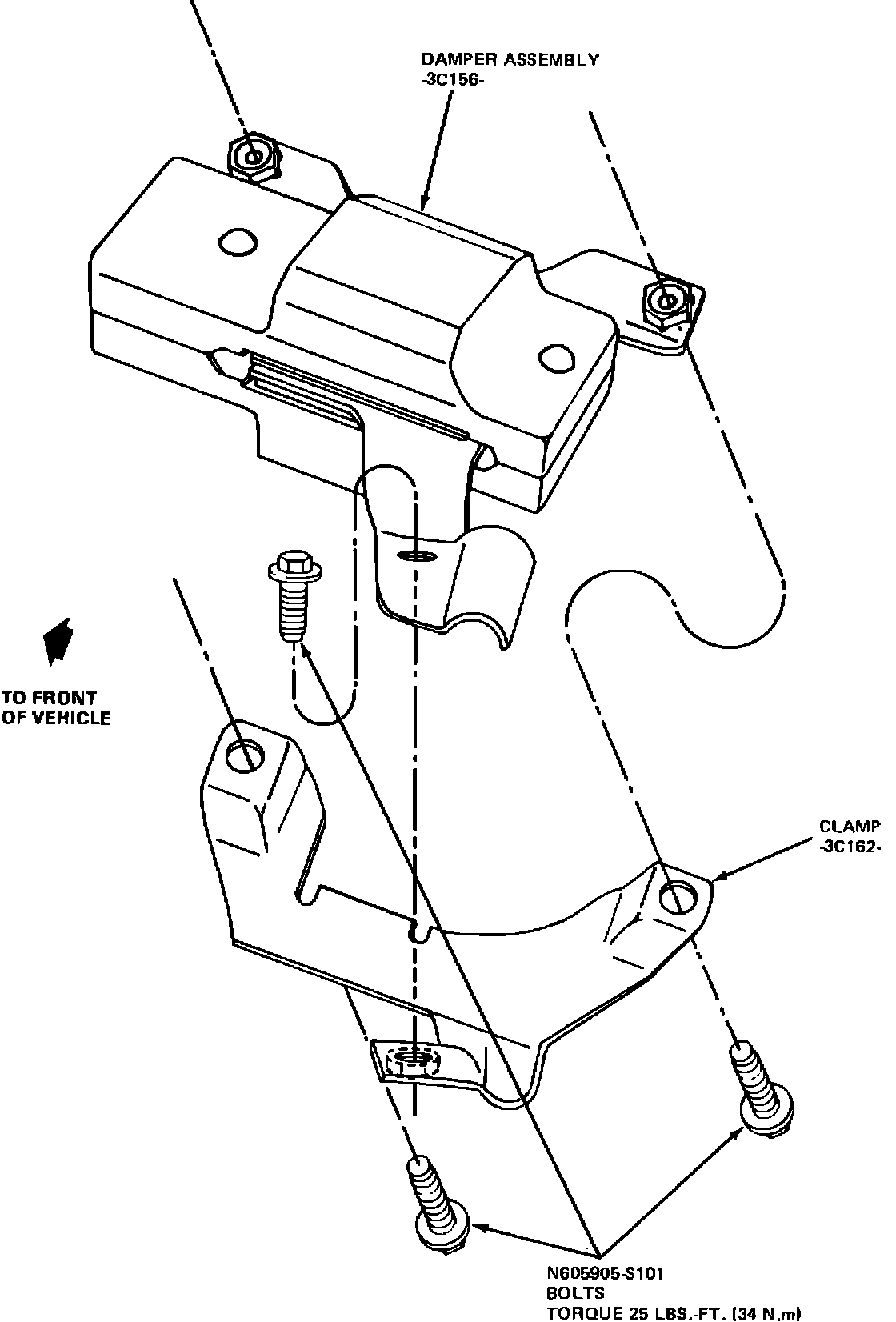 DAMPER ASSEMBLY
-3C156-

TO FRONT
OF VEHICLE

CLAMP
-3C162-

N605905-S101
BOLTS
TORQUE 25 LBS.-FT. (34 N.m)