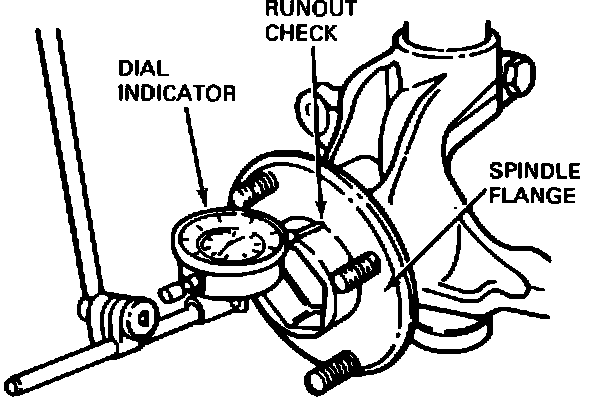 RUNOUT CHECK

DIAL INDICATOR

SPINDLE FLANGE