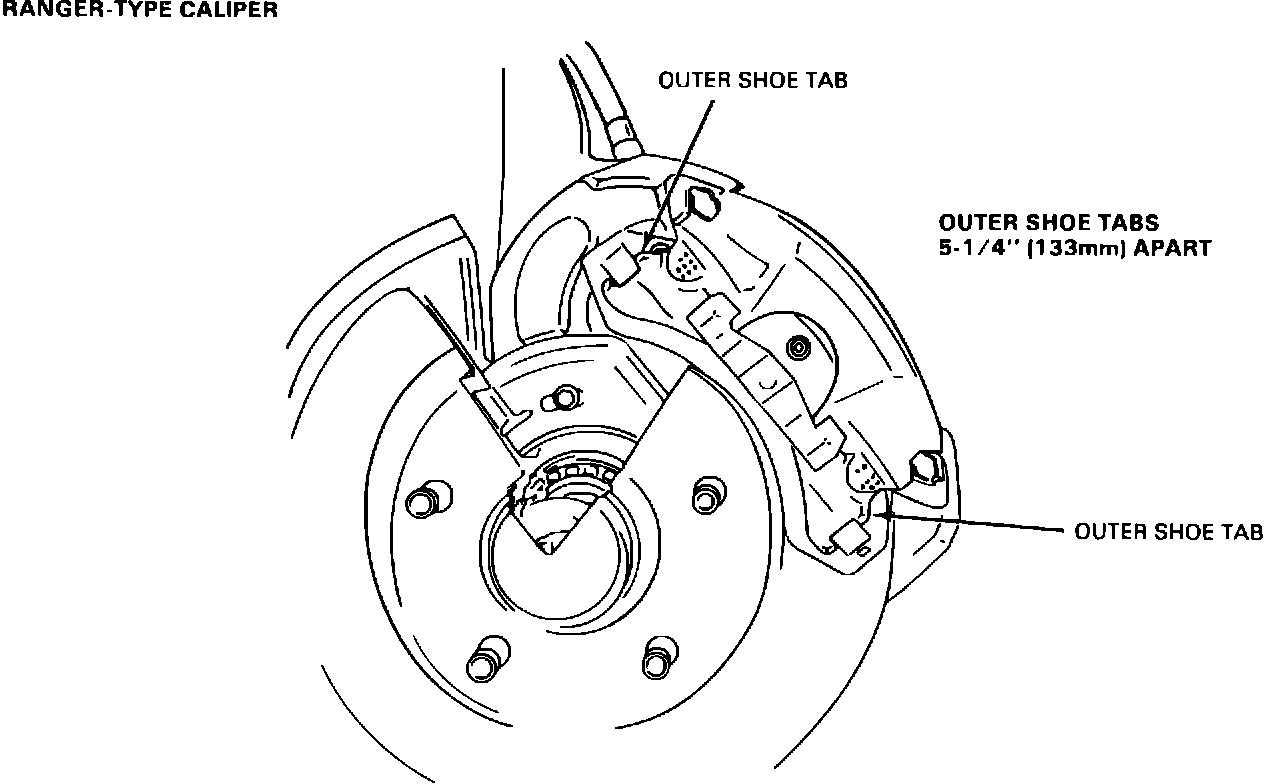 RANGER-TYPE CALIPER

OUTER SHOE TAB

OUTER SHOE TABS
5-1/4" (133mm) APART

OUTER SHOE TAB