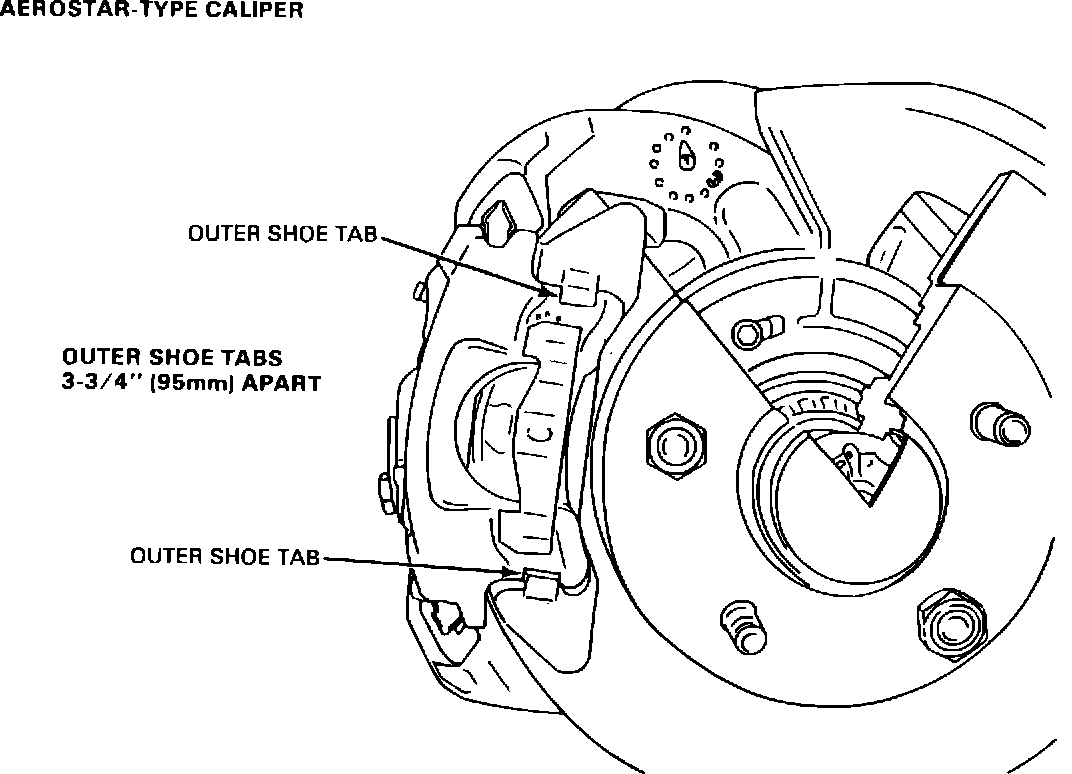 AEROSTAR-TYPE CALIPER

OUTER SHOE TAB

OUTER SHOE TABS
3-3/4" (95mm) APART

OUTER SHOE TAB