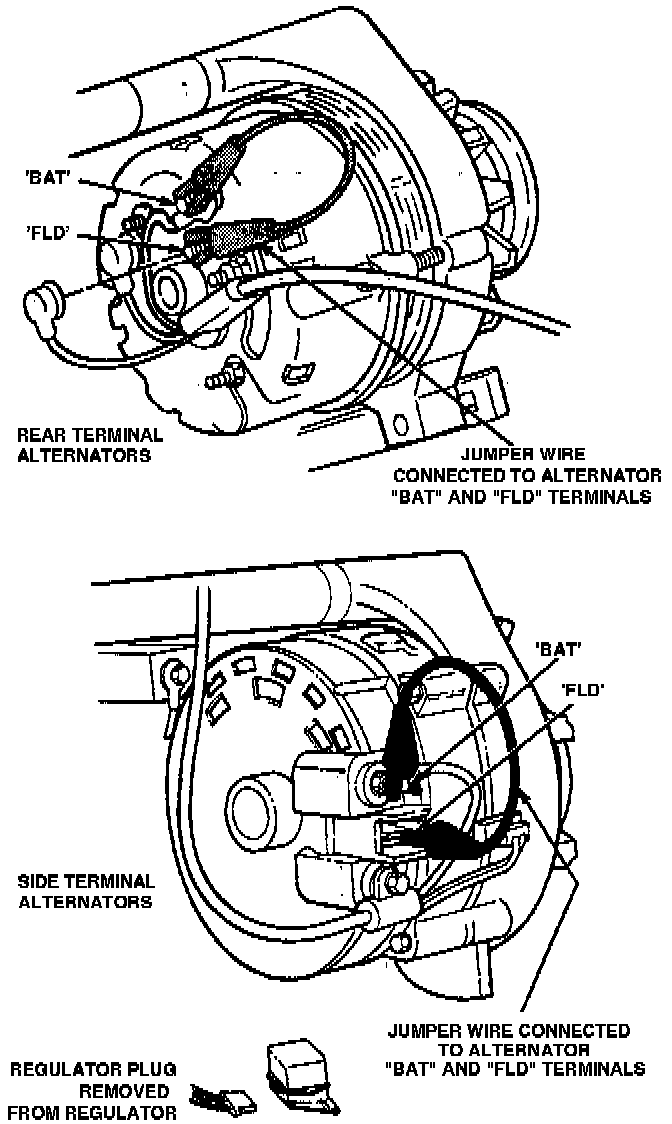 'BAT'

'FLD'

REAR TERMINAL ALTERNATORS

JUMPER WIRE CONNECTED TO ALTERNATOR "BAT" AND "FLD" TERMINALS

'BAT'

'FLD'

SIDE TERMINAL ALTERNATORS

JUMPER WIRE CONNECTED TO ALTERNATOR "BAT" AND "FLD" TERMINALS

REGULATOR PLUG REMOVED FROM REGULATOR