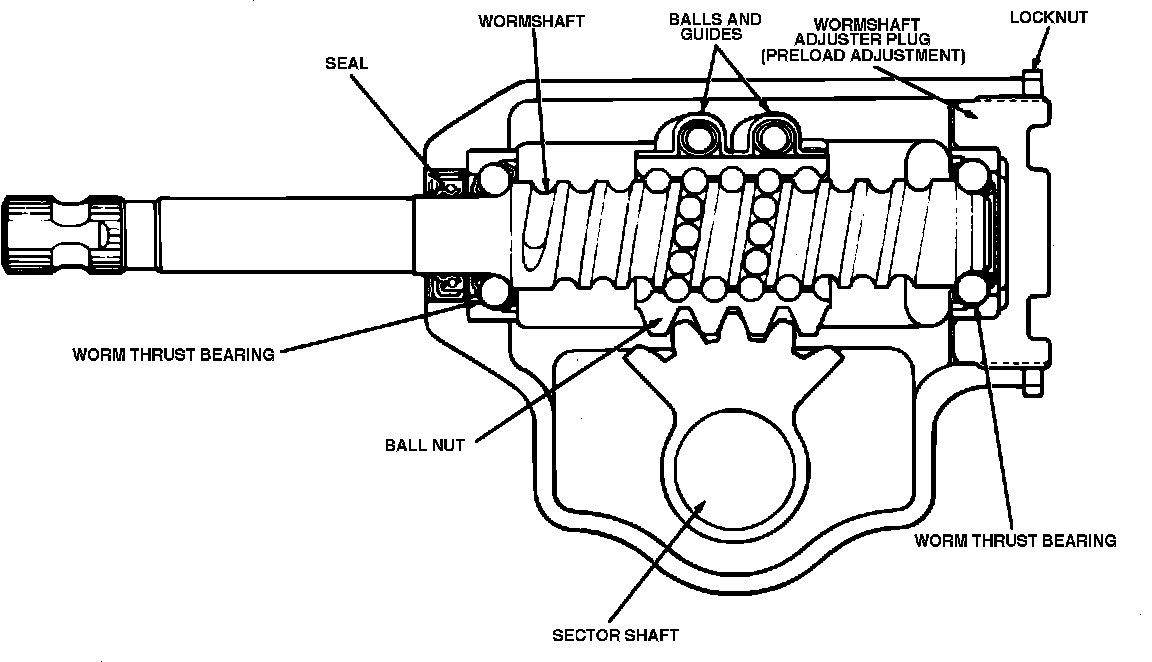 WORMSHAFT
BALLS AND GUIDES
WORMSHAFT ADJUSTER PLUG (PRELOAD ADJUSTMENT)
LOCKNUT
SEAL
WORM THRUST BEARING
BALL NUT
WORM THRUST BEARING
SECTOR SHAFT