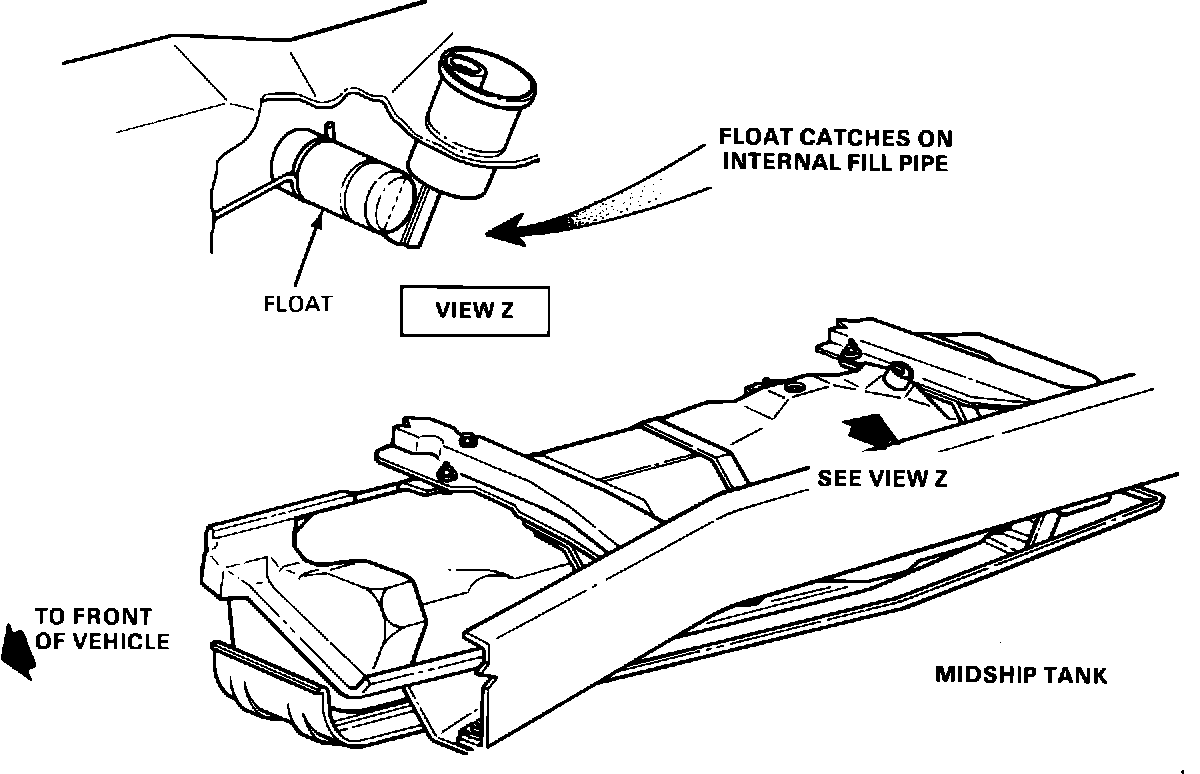 FLOAT CATCHES ON INTERNAL FILL PIPE

FLOAT

VIEW Z

SEE VIEW Z

TO FRONT OF VEHICLE

MIDSHIP TANK