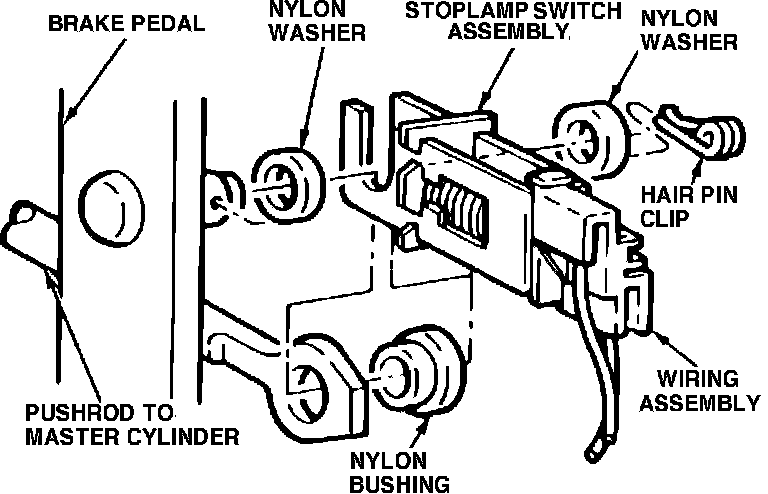 BRAKE PEDAL

NYLON WASHER

STOPLAMP SWITCH ASSEMBLY

NYLON WASHER

HAIR PIN CLIP

WIRING ASSEMBLY

PUSHROD TO MASTER CYLINDER

NYLON BUSHING