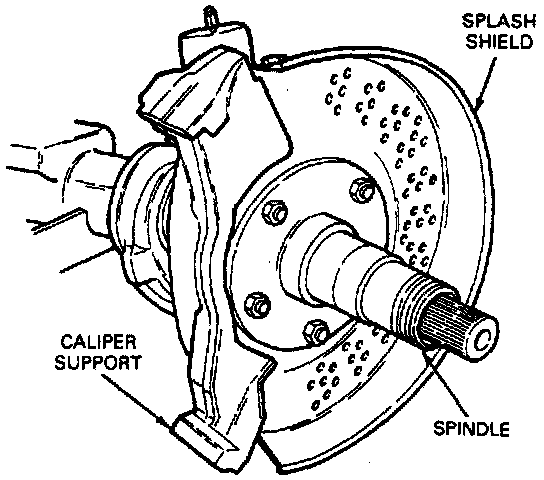 SPLASH SHIELD

CALIPER SUPPORT

SPINDLE