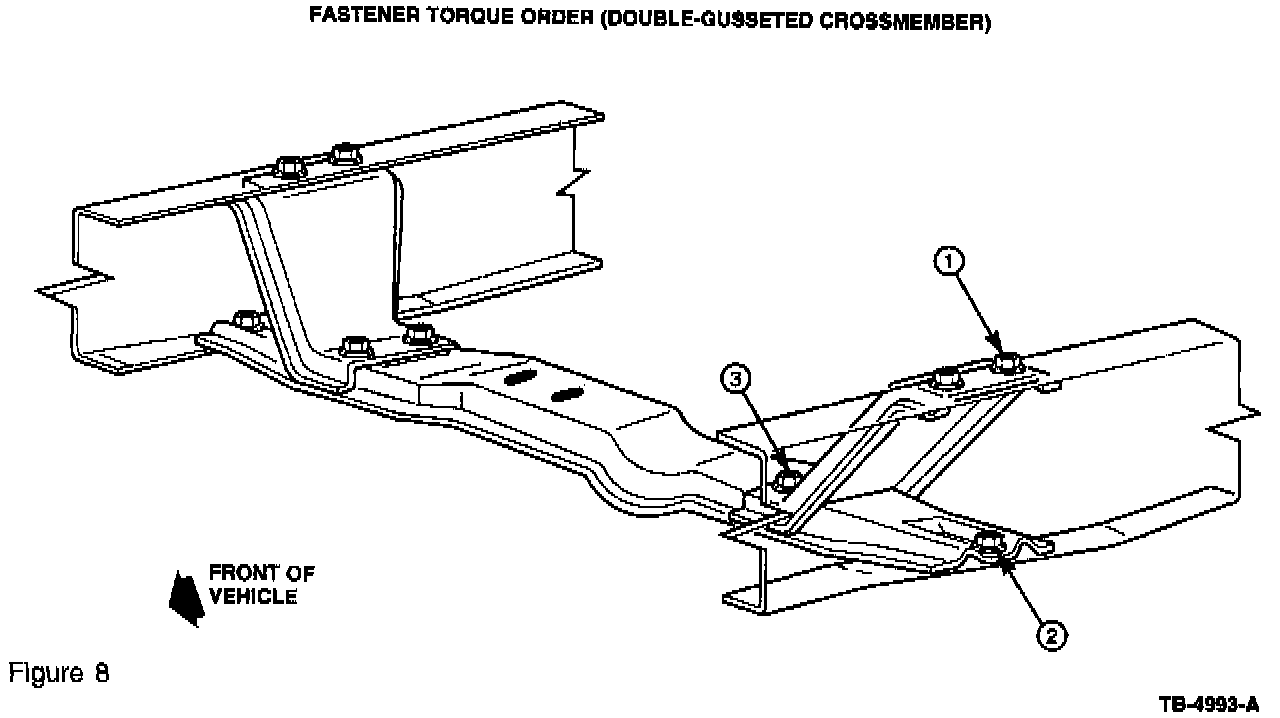 FASTENER TORQUE ORDER (DOUBLE-GUSSETED CROSSMEMBER)

1

3

2

FRONT OF VEHICLE

Figure 8

TB-4993-A