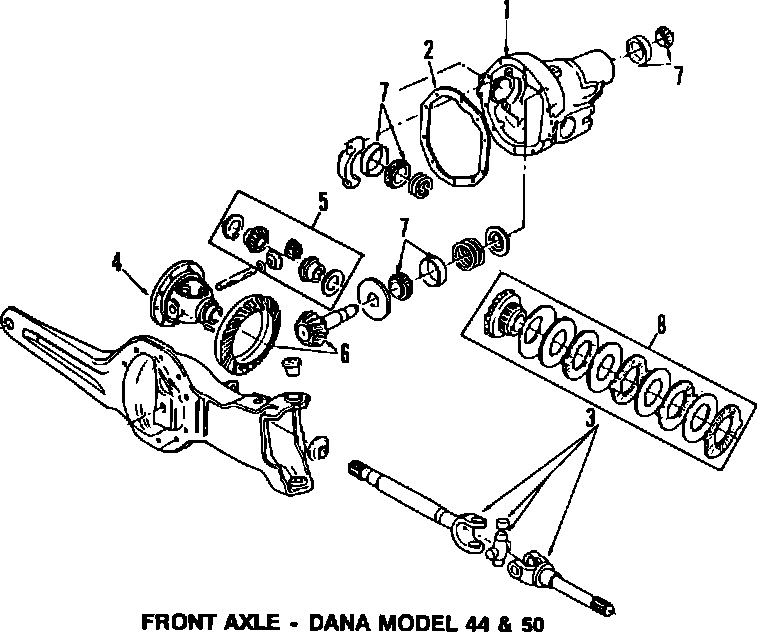 1
2
7
7
5
7
4
6
8
3
FRONT AXLE - DANA MODEL 44 & 50