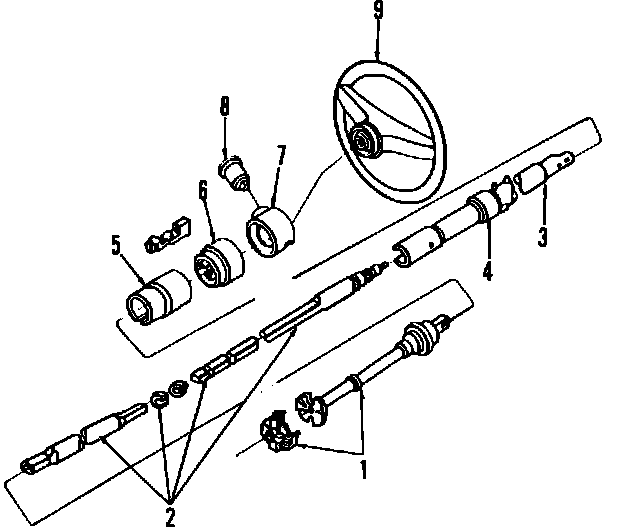 9
8
7
6
5
3
4
1
2