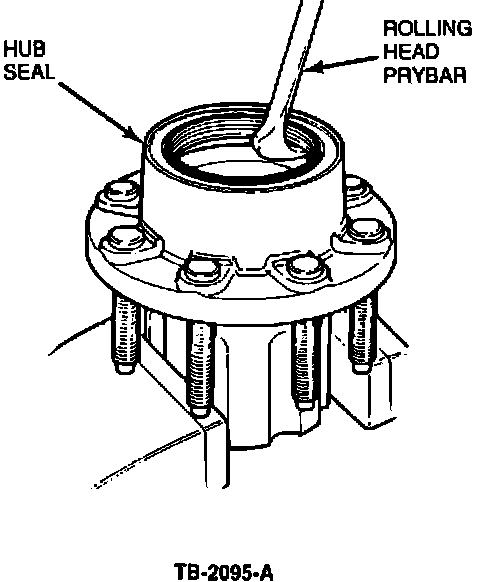 HUB SEAL

ROLLING HEAD PRYBAR

TB-2095-A