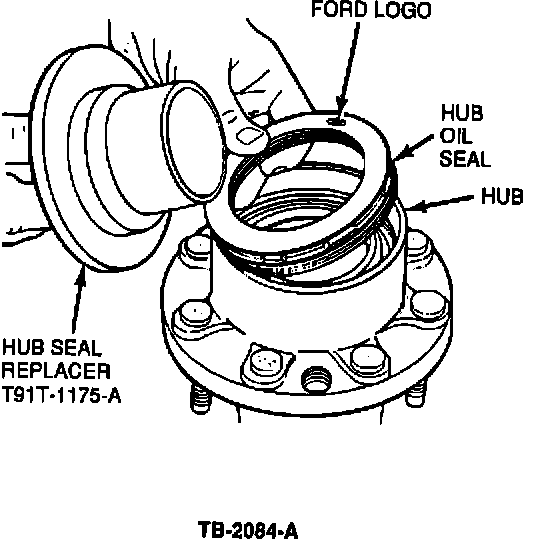 FORD LOGO

HUB OIL SEAL

HUB

HUB SEAL REPLACER T91T-1175-A

TB-2084-A