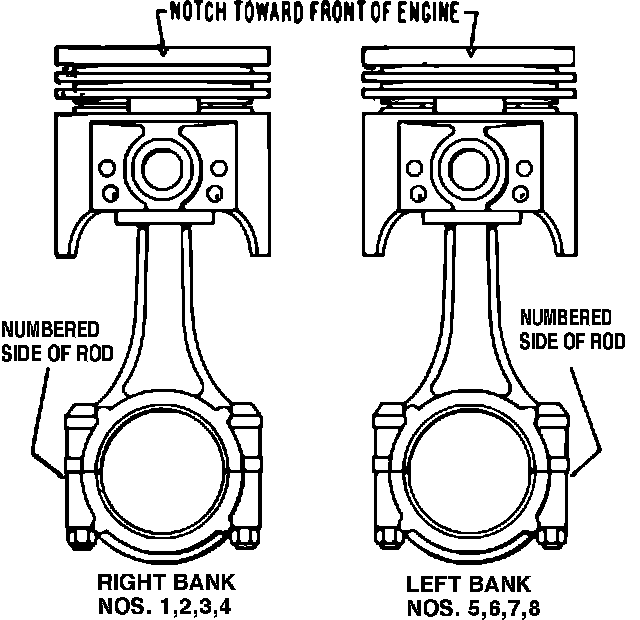 NOTCH TOWARD FRONT OF ENGINE

NUMBERED SIDE OF ROD

NUMBERED SIDE OF ROD

RIGHT BANK
NOS. 1,2,3,4

LEFT BANK
NOS. 5,6,7,8