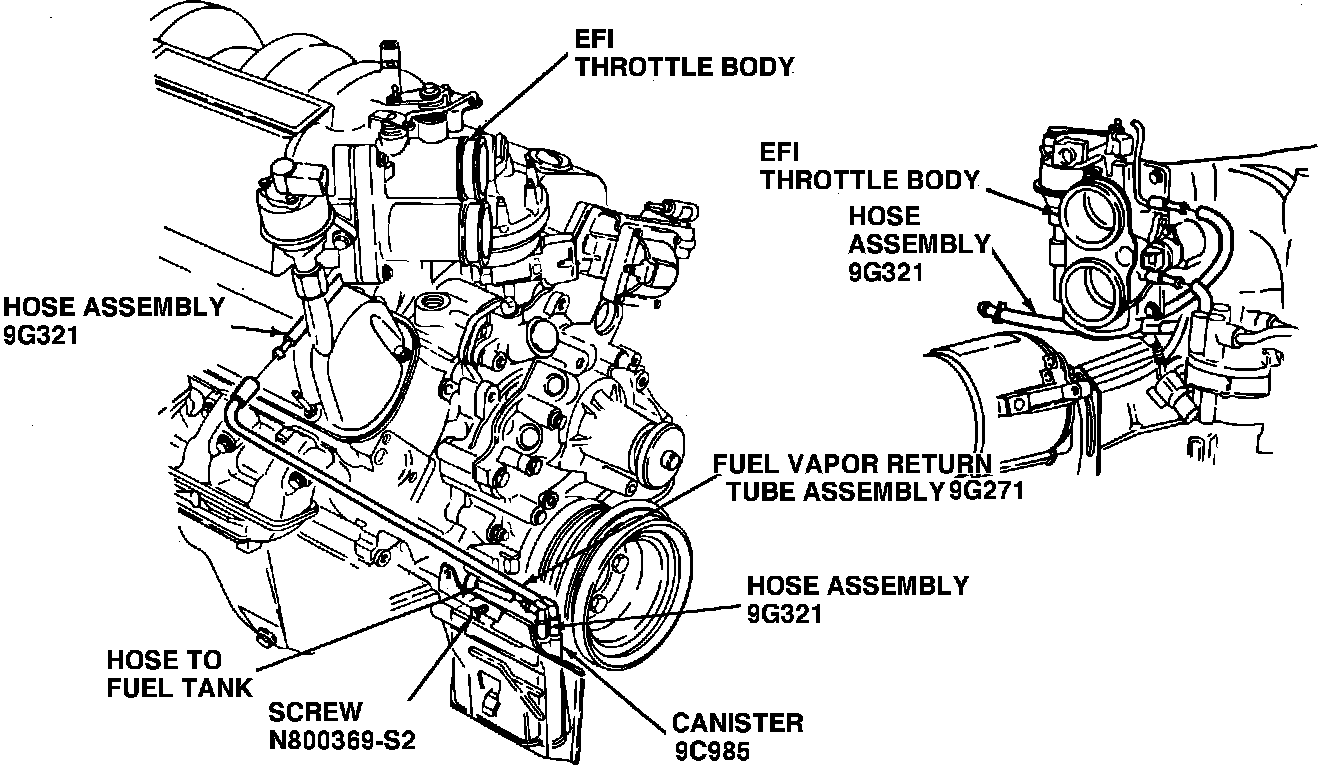 EFI
THROTTLE BODY

EFI
THROTTLE BODY

HOSE
ASSEMBLY
9G321

HOSE ASSEMBLY
9G321

FUEL VAPOR RETURN
TUBE ASSEMBLY 9G271

HOSE ASSEMBLY
9G321

HOSE TO
FUEL TANK

SCREW
N800369-S2

CANISTER
9C985