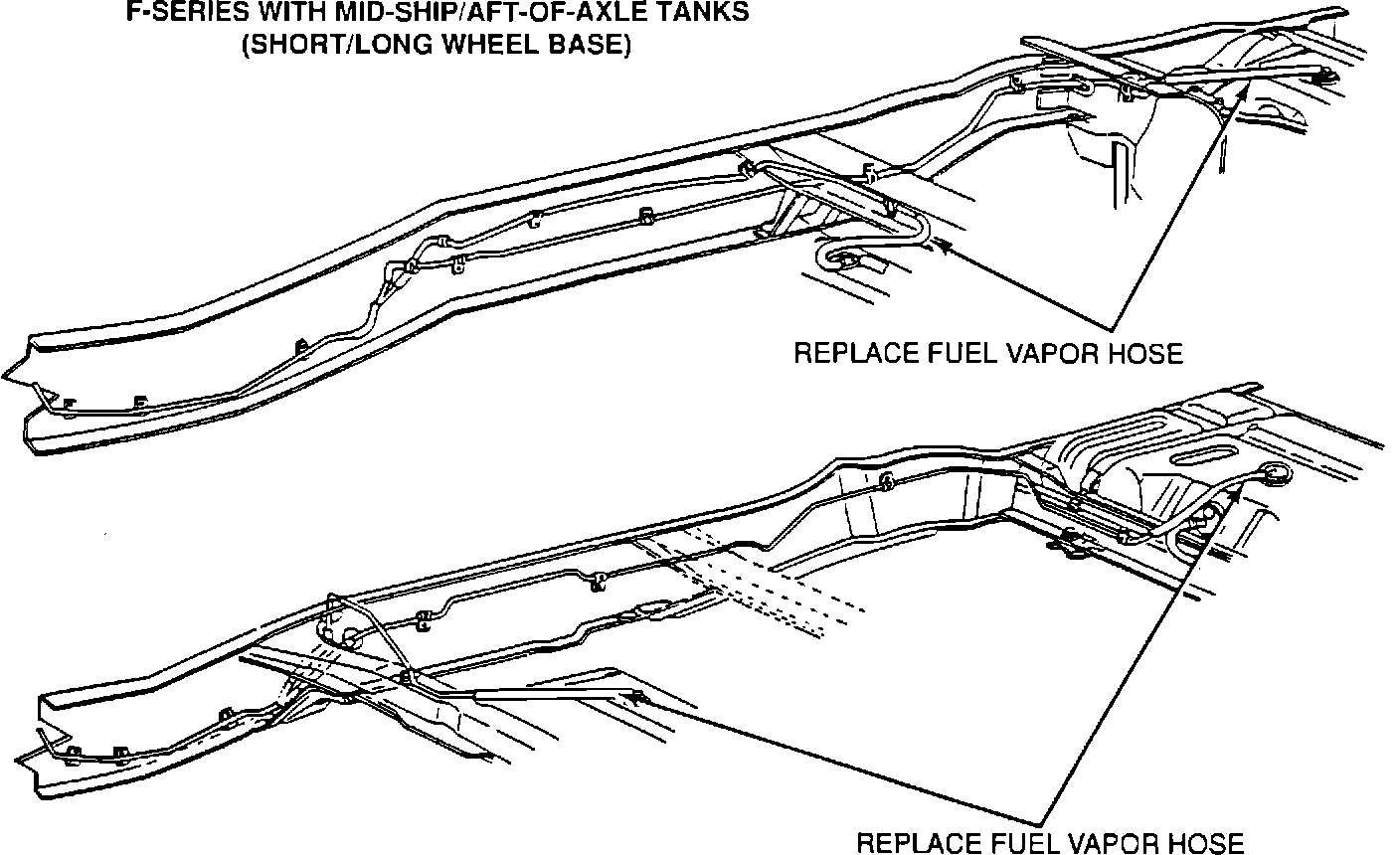 F-SERIES WITH MID-SHIP/AFT-OF-AXLE TANKS
(SHORT/LONG WHEEL BASE)

REPLACE FUEL VAPOR HOSE

REPLACE FUEL VAPOR HOSE