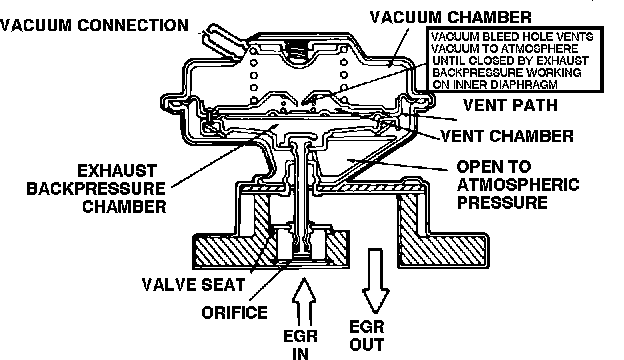 VACUUM CONNECTION

VACUUM CHAMBER

VACUUM BLEED HOLE VENTS VACUUM TO ATMOSPHERE UNTIL CLOSED BY EXHAUST BACKPRESSURE WORKING ON INNER DIAPHRAGM

VENT PATH

VENT CHAMBER

EXHAUST BACKPRESSURE CHAMBER

OPEN TO ATMOSPHERIC PRESSURE

VALVE SEAT

ORIFICE

EGR IN

EGR OUT