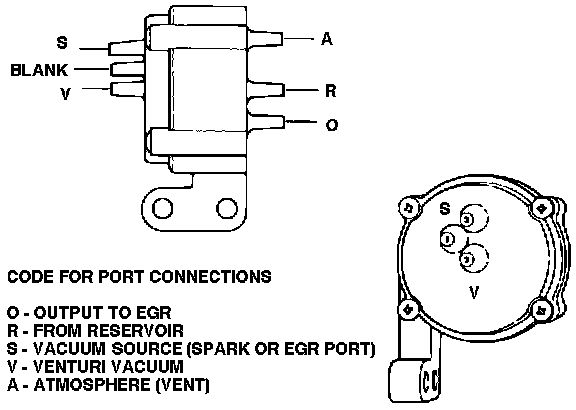 S
BLANK
V
A
R
O

S
V

CODE FOR PORT CONNECTIONS

O - OUTPUT TO EGR
R - FROM RESERVOIR
S - VACUUM SOURCE (SPARK OR EGR PORT)
V - VENTURI VACUUM
A - ATMOSPHERE (VENT)