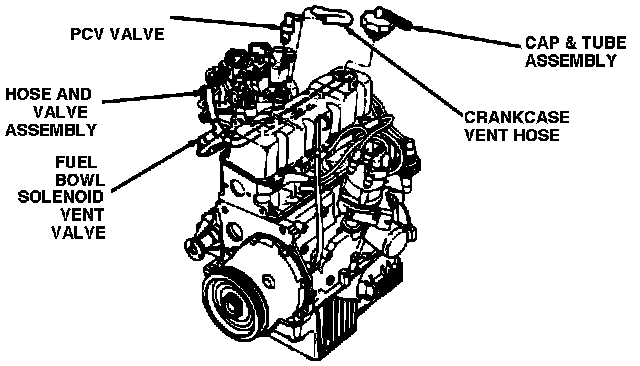 PCV VALVE

CAP & TUBE ASSEMBLY

HOSE AND VALVE ASSEMBLY

CRANKCASE VENT HOSE

FUEL BOWL SOLENOID VENT VALVE