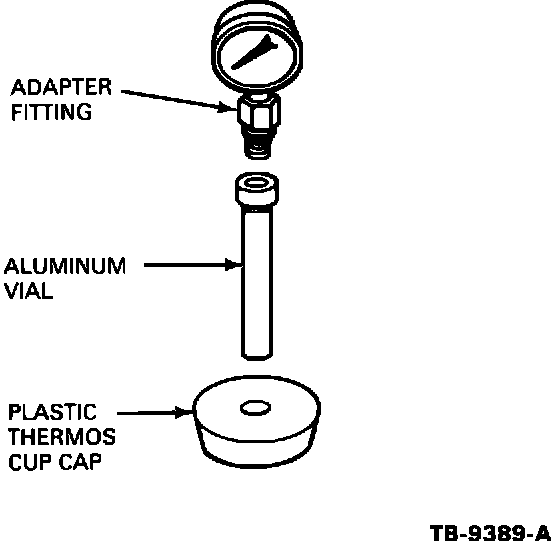 ADAPTER FITTING

ALUMINUM VIAL

PLASTIC THERMOS CUP CAP

TB-9389-A