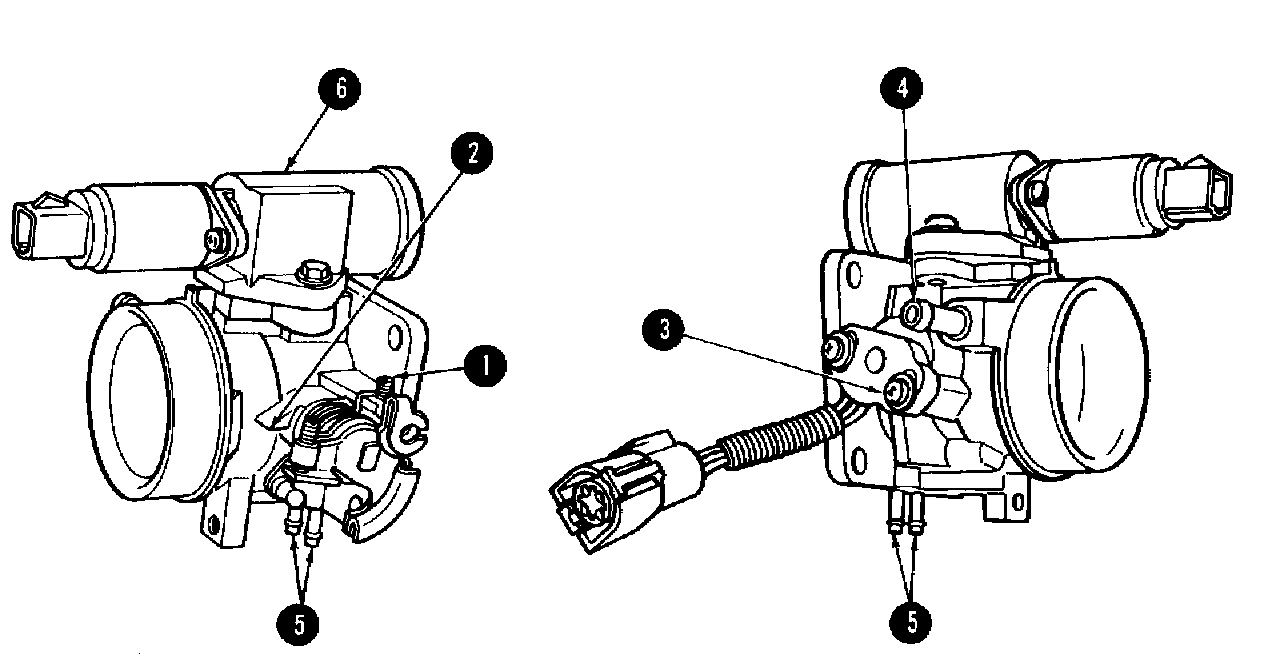 6
2
1
5
4
3
5