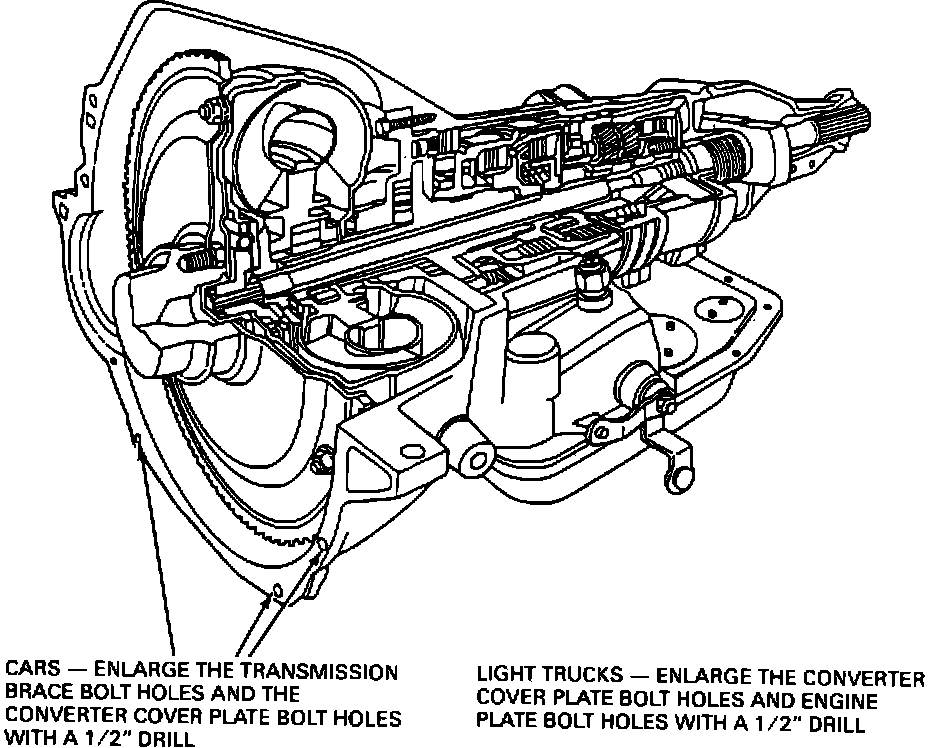 CARS — ENLARGE THE TRANSMISSION BRACE BOLT HOLES AND THE CONVERTER COVER PLATE BOLT HOLES WITH A 1/2" DRILL

LIGHT TRUCKS — ENLARGE THE CONVERTER COVER PLATE BOLT HOLES AND ENGINE PLATE BOLT HOLES WITH A 1/2" DRILL