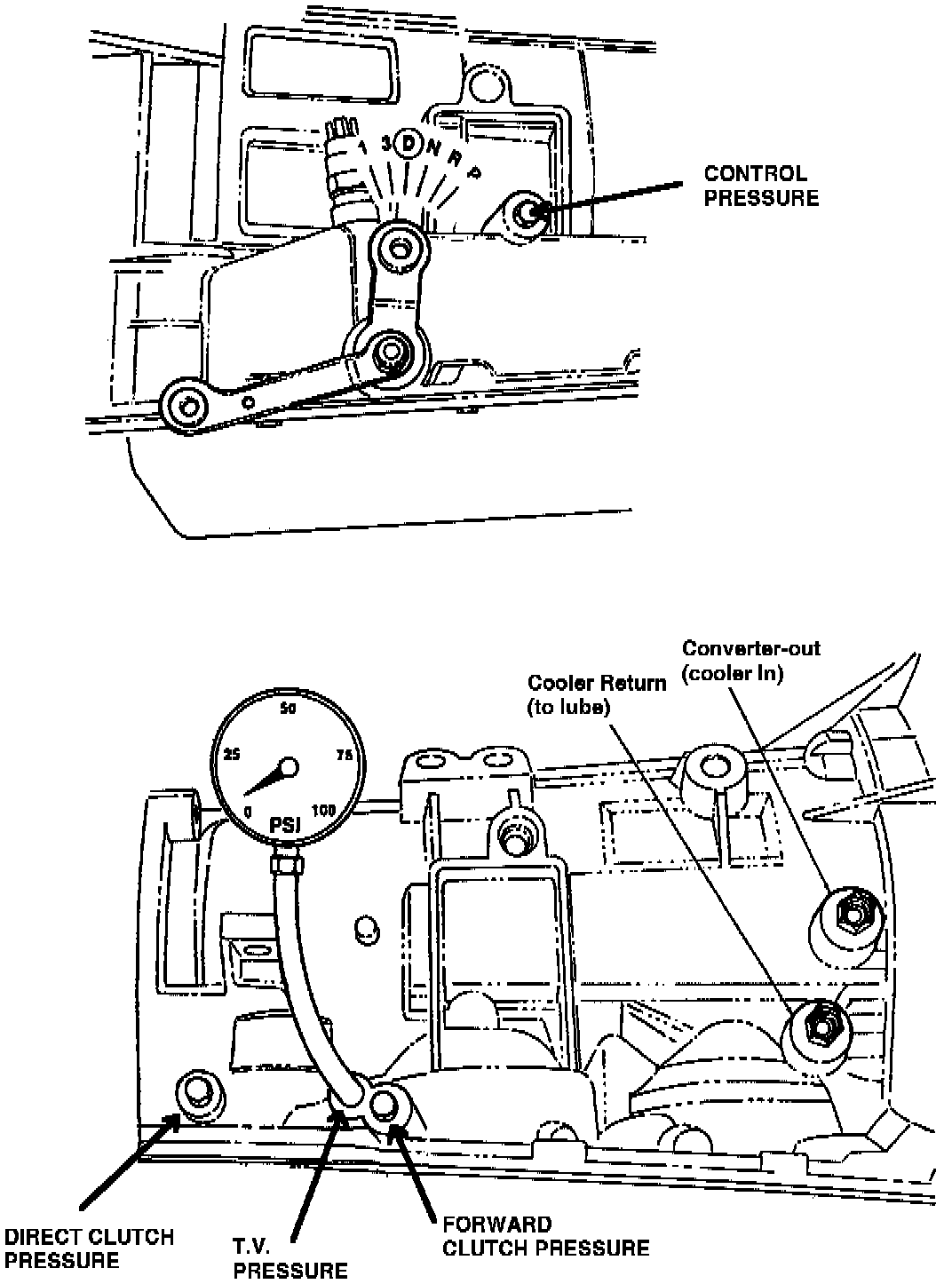 1 3 D N R P

CONTROL PRESSURE

Converter-out (cooler In)

Cooler Return (to lube)

50
25
75
0
100
PSI

DIRECT CLUTCH PRESSURE

T.V. PRESSURE

FORWARD CLUTCH PRESSURE