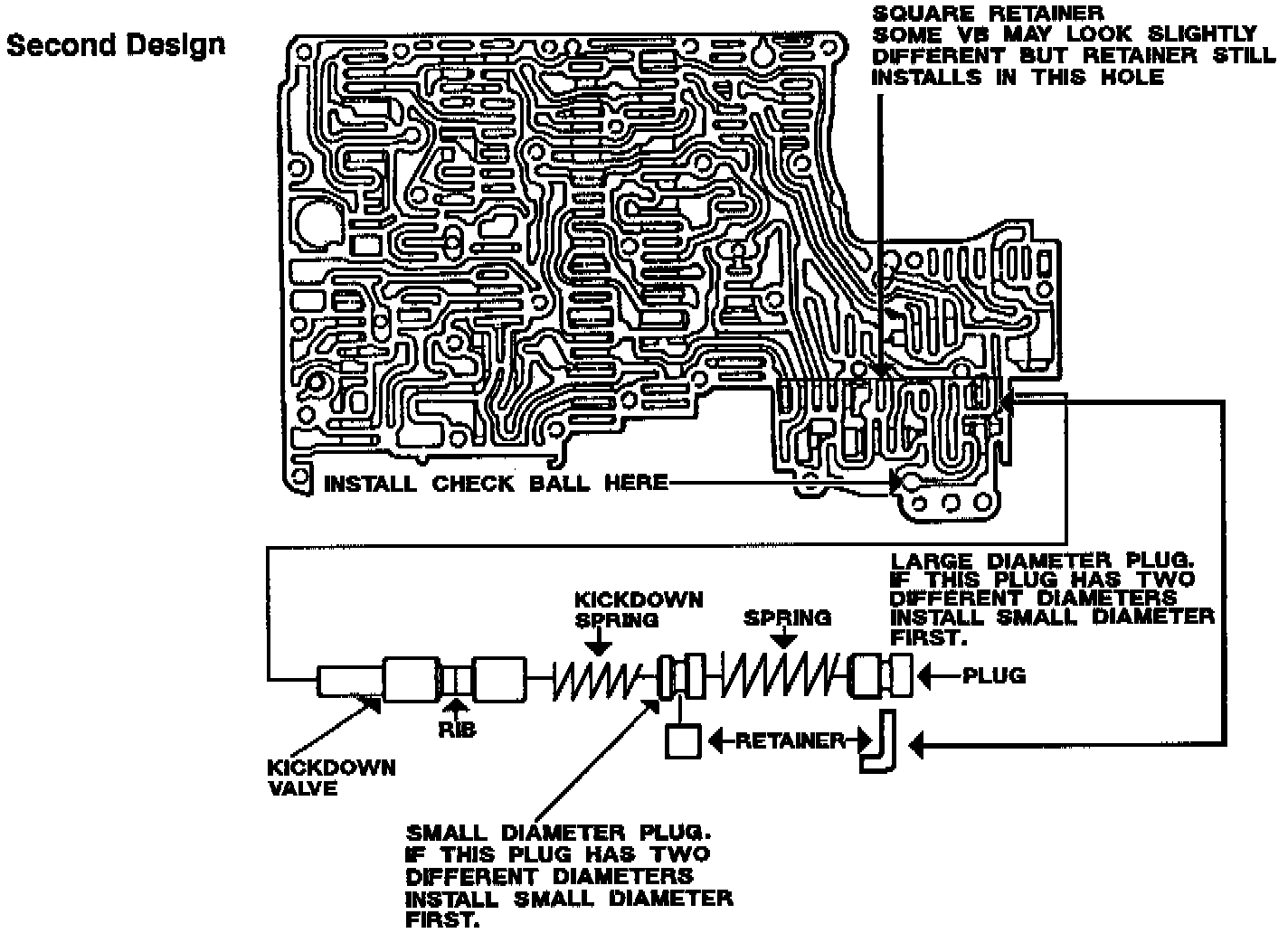 Second Design

SQUARE RETAINER SOME VB MAY LOOK SLIGHTLY DIFFERENT BUT RETAINER STILL INSTALLS IN THIS HOLE

INSTALL CHECK BALL HERE

LARGE DIAMETER PLUG. IF THIS PLUG HAS TWO DIFFERENT DIAMETERS INSTALL SMALL DIAMETER FIRST.

KICKDOWN SPRING

SPRING

PLUG

RIB

RETAINER

KICKDOWN VALVE

SMALL DIAMETER PLUG. IF THIS PLUG HAS TWO DIFFERENT DIAMETERS INSTALL SMALL DIAMETER FIRST.